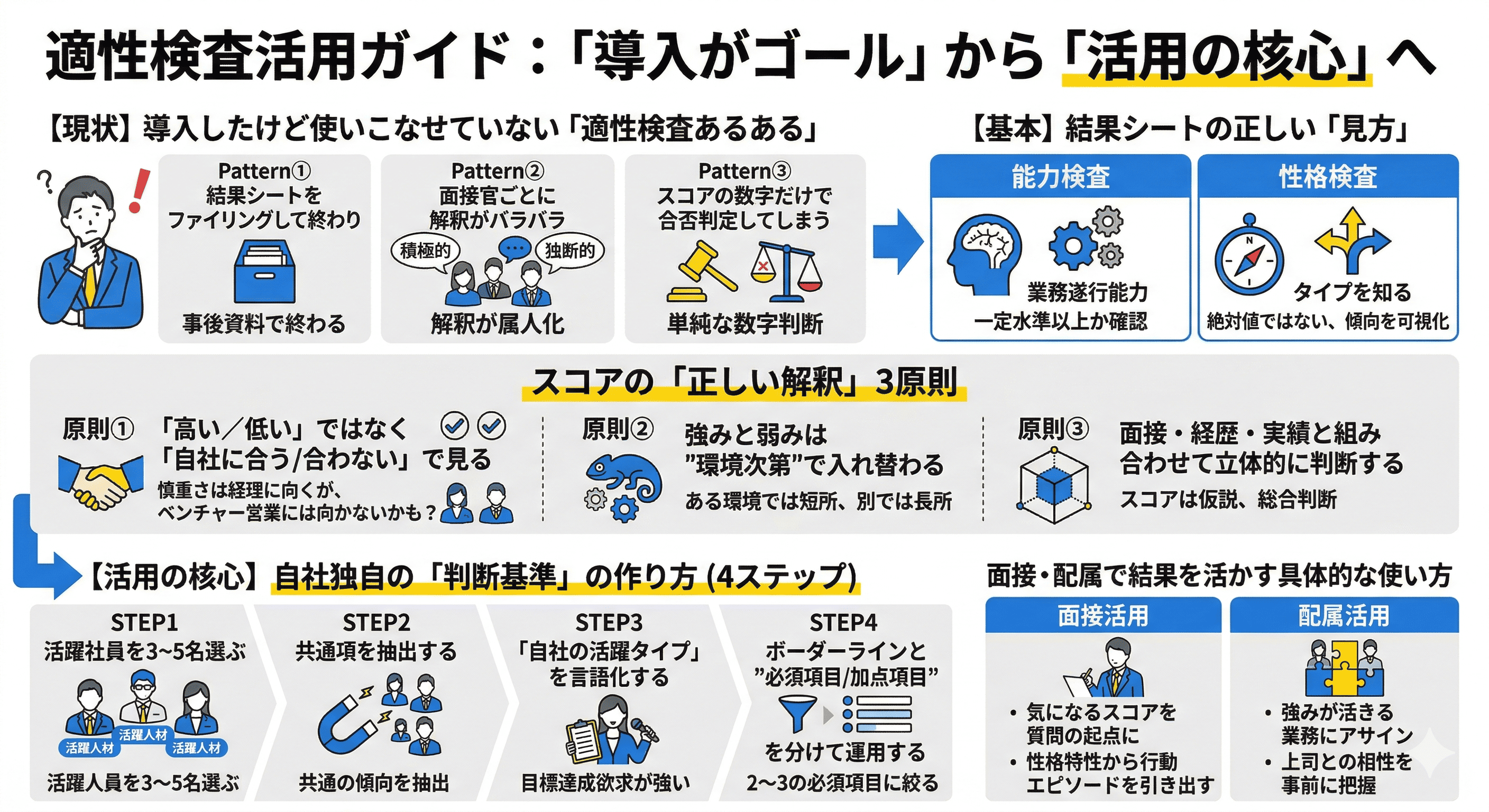 適性検査活用ガイド：「導入がゴール」から「活用の核心」へ

【現状】導入したけど使いこなせていない「適性検査あるある」

Pattern①
結果シートをファイリングして終わり
事後資料で終わる

Pattern②
面接官ごとに解釈がバラバラ
積極的
独断的
解釈が属人化

Pattern③
スコアの数字だけで合否判定してしまう
単純な数字判断

【基本】結果シートの正しい「見方」

能力検査
業務遂行能力
一定水準以上か確認

性格検査
N
タイプを知る
絶対値ではない、傾向を可視化

スコアの「正しい解釈」3原則

原則①
「高い／低い」ではなく「自社に合う/合わない」で見る
慎重さは経理に向くが、ベンチャー営業には向かないかも？

原則②
強みと弱みは"環境次第"で入れ替わる
ある環境では短所、別では長所

原則③
面接・経歴・実績と組み合わせて立体的に判断する
スコアは仮説、総合判断

【活用の核心】自社独自の「判断基準」の作り方 (4ステップ)

STEP1
活躍社員を3~5名選ぶ
活躍人材
活躍人材
活躍人材
活躍人員を3~5名選ぶ

STEP2
共通項を抽出する
共通の傾向を抽出

STEP3
「自社の活躍タイプ」を言語化する
目標達成欲求が強い

STEP4
ボーダーラインと"必須項目/加点項目"を分けて運用する
2~3の必須項目に絞る

面接・配属で結果を活かす具体的な使い方

面接活用
• 気になるスコアを質問の起点に
• 性格特性から行動エピソードを引き出す

配属活用
• 強みが活きる業務にアサイン
• 上司との相性を事前に把握